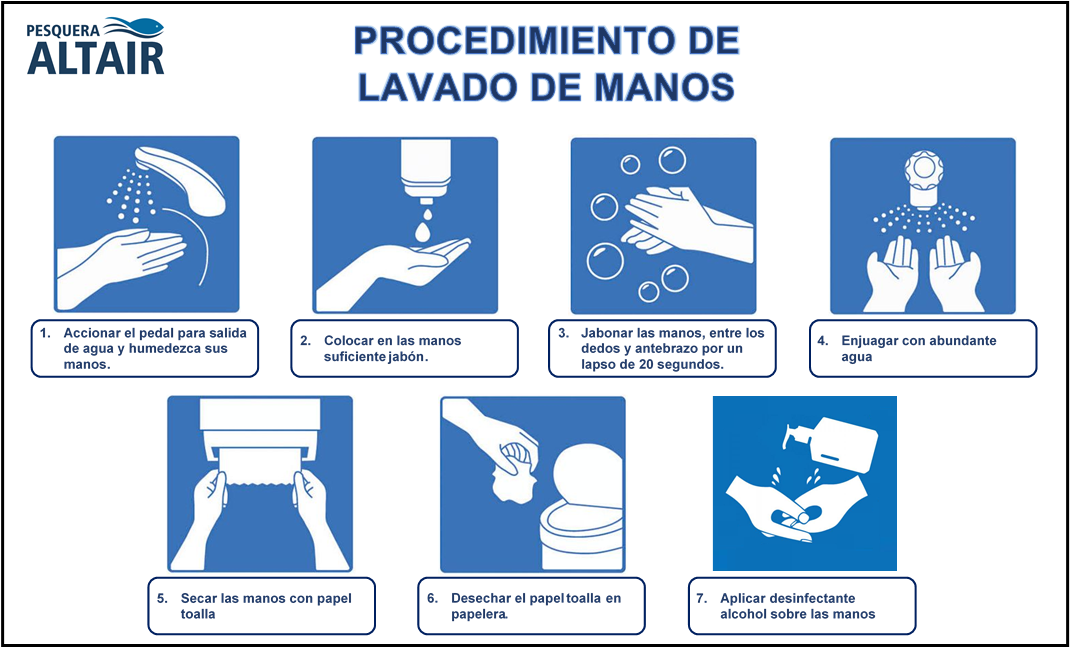 PESQUERA
ALTAIR

PROCEDIMIENTO DE LAVADO DE MANOS

1. Accionar el pedal para salida de agua y humedezca sus manos.

2. Colocar en las manos suficiente jabón.

3. Jabonar las manos, entre los dedos y antebrazo por un lapso de 20 segundos.

4. Enjuagar con abundante agua

5. Secar las manos con papel toalla

6. Desechar el papel toalla en papelera.

7. Aplicar desinfectante alcohol sobre las manos