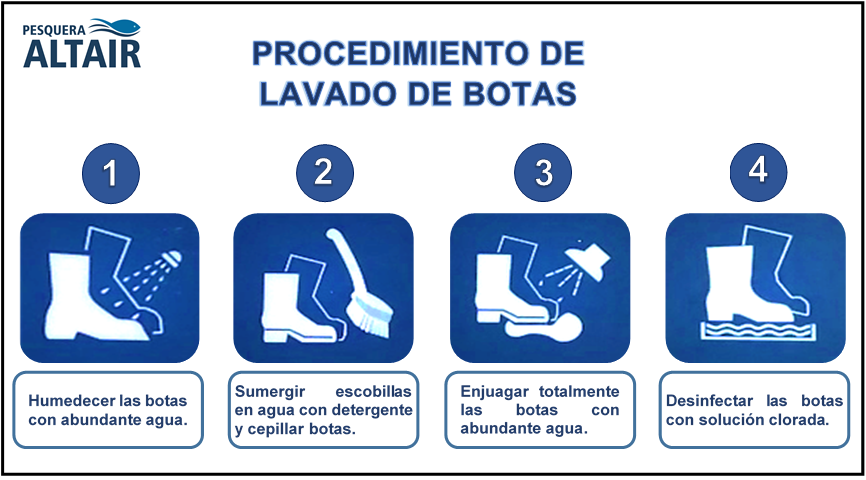 PESQUERA
ALTAIR

PROCEDIMIENTO DE LAVADO DE BOTAS

1

Humedecer las botas con abundante agua.

2

Sumergir escobillas en agua con detergente y cepillar botas.

3

Enjuagar totalmente las botas con abundante agua.

4

Desinfectar las botas con solución clorada.